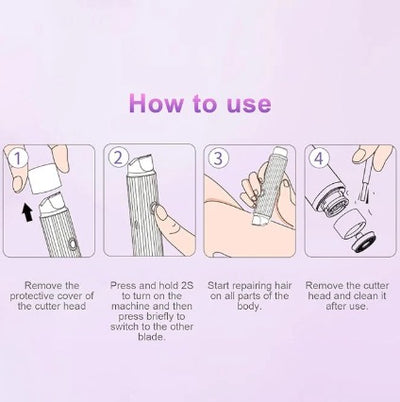 How to use

1

2

3

4

Remove the protective cover of the cutter head

Press and hold 2S to turn on the machine and then press briefly to switch to the other blade.

Start repairing hair on all parts of the body.

Remove the cutter head and clean it after use.